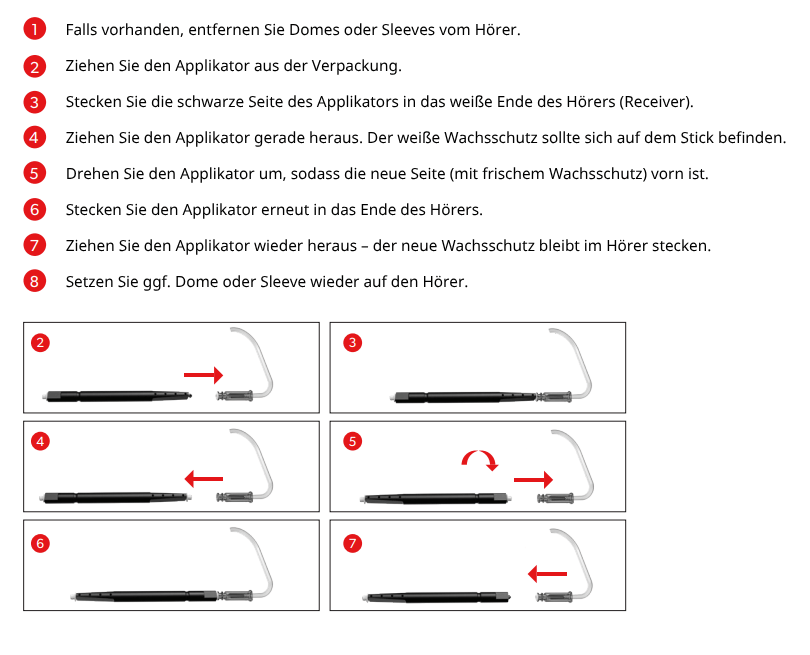 1 Falls vorhanden, entfernen Sie Domes oder Sleeves vom Hörer.

2 Ziehen Sie den Applikator aus der Verpackung.

3 Stecken Sie die schwarze Seite des Applikators in das weiße Ende des Hörers (Receiver).

4 Ziehen Sie den Applikator gerade heraus. Der weiße Wachsschutz sollte sich auf dem Stick befinden.

5 Drehen Sie den Applikator um, sodass die neue Seite (mit frischem Wachsschutz) vorn ist.

6 Stecken Sie den Applikator erneut in das Ende des Hörers.

7 Ziehen Sie den Applikator wieder heraus – der neue Wachsschutz bleibt im Hörer stecken.

8 Setzen Sie ggf. Dome oder Sleeve wieder auf den Hörer.

2

3

4

5

6

7