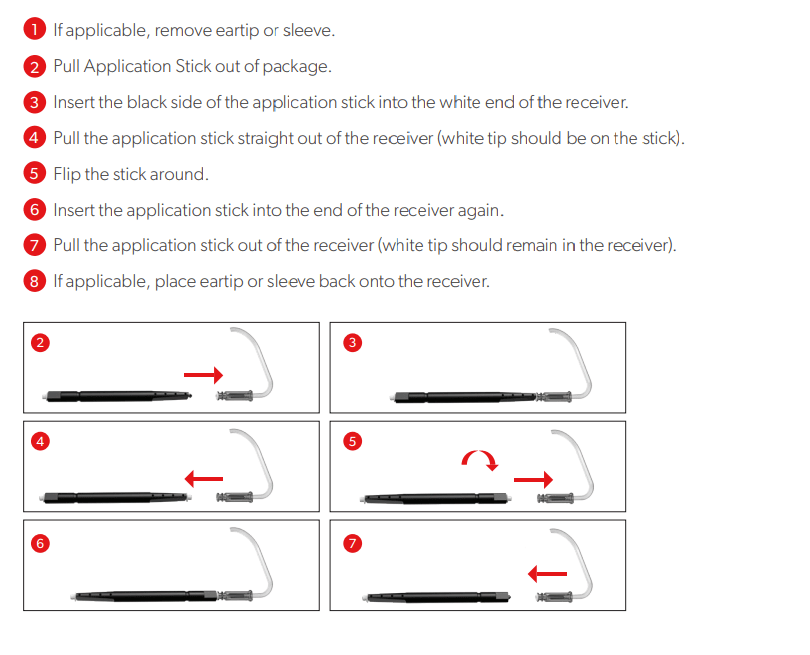 1 If applicable, remove eartip or sleeve.

2 Pull Application Stick out of package.

3 Insert the black side of the application stick into the white end of the receiver.

4 Pull the application stick straight out of the receiver (white tip should be on the stick).

5 Flip the stick around.

6 Insert the application stick into the end of the receiver again.

7 Pull the application stick out of the receiver (white tip should remain in the receiver).

8 If applicable, place eartip or sleeve back onto the receiver.

2

3

4

5

6

7