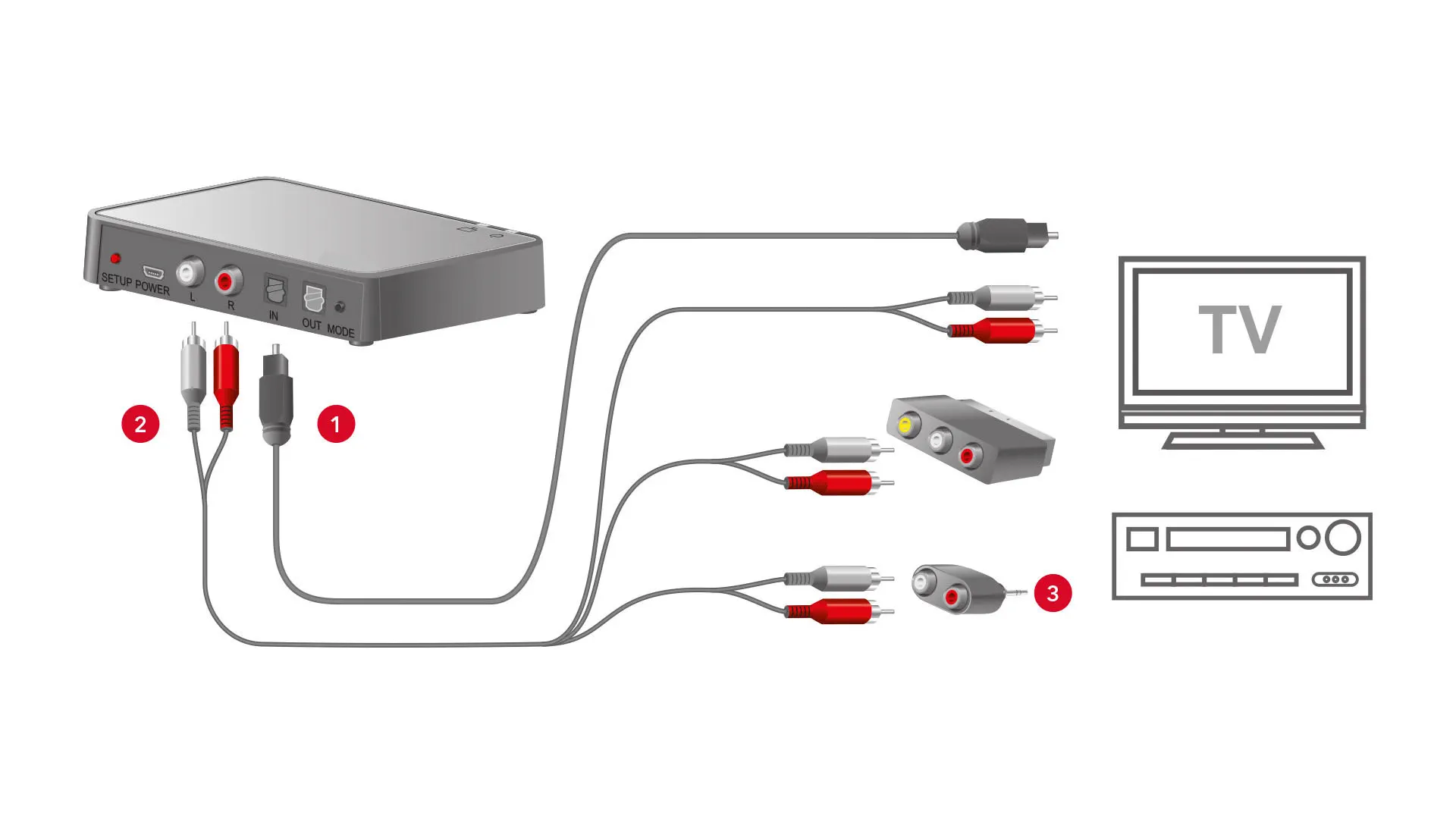 SETUP POWER L R IN OUT MODE

2

1

TV

3